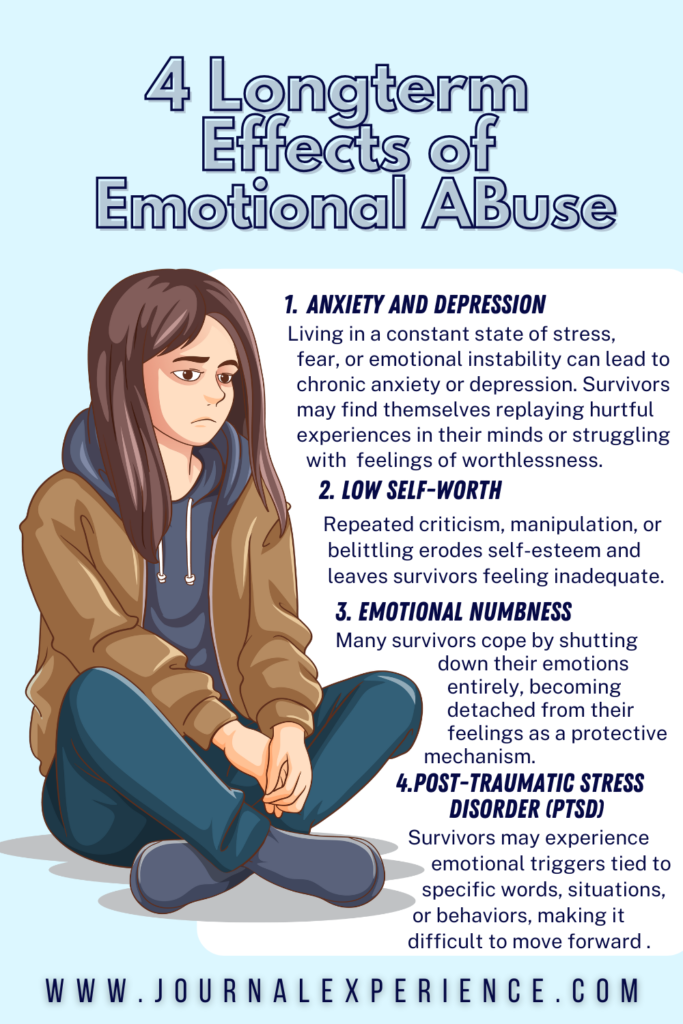 4 Longterm Effects of Emotional ABuse

1. ANXIETY AND DEPRESSION

Living in a constant state of stress, fear, or emotional instability can lead to chronic anxiety or depression. Survivors may find themselves replaying hurtful experiences in their minds or struggling with feelings of worthlessness.

2. LOW SELF-WORTH

Repeated criticism, manipulation, or belittling erodes self-esteem and leaves survivors feeling inadequate.

3. EMOTIONAL NUMBNESS

Many survivors cope by shutting down their emotions entirely, becoming detached from their feelings as a protective mechanism.

4.POST-TRAUMATIC STRESS DISORDER (PTSD)

Survivors may experience emotional triggers tied to specific words, situations, or behaviors, making it difficult to move forward .

WWW.JOURNALEXPERIENCE.COM